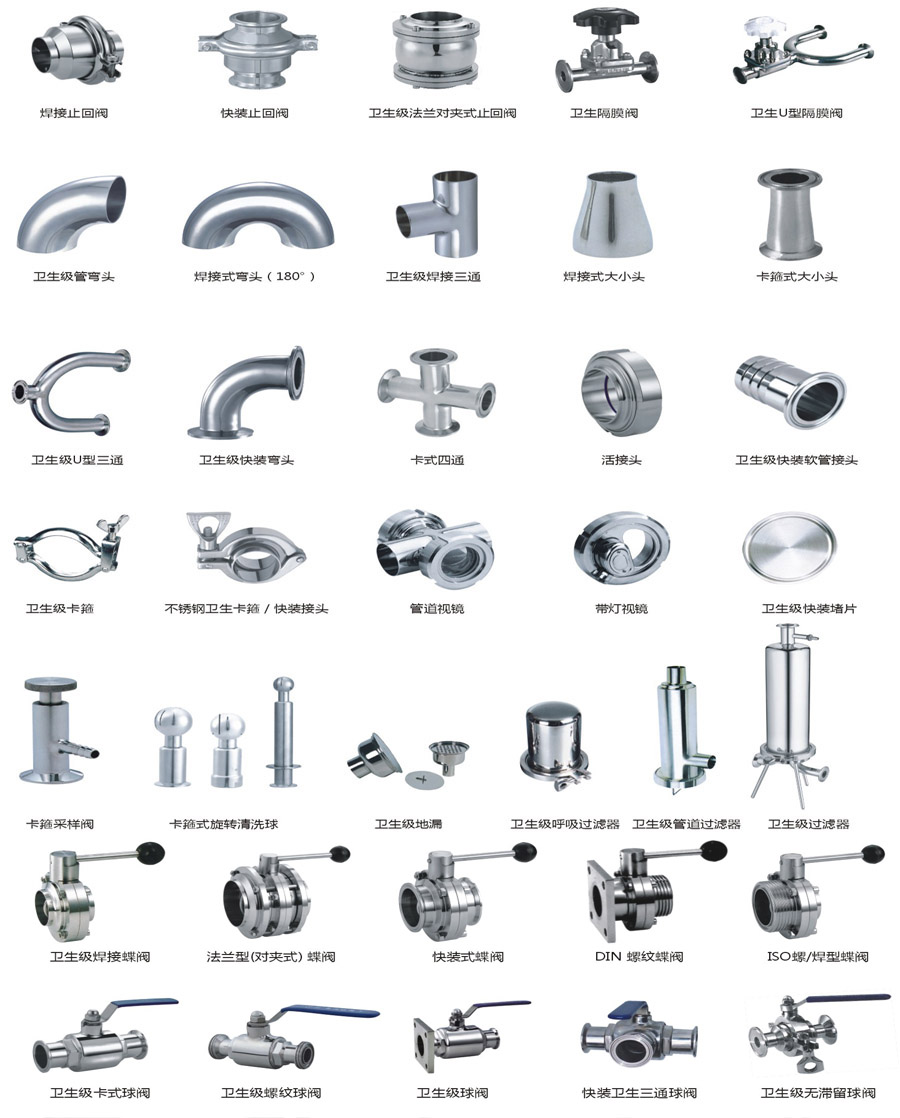 焊接止回阀

快装止回阀

卫生级法兰对夹式止回阀

卫生隔膜阀

卫生U型隔膜阀

卫生级管弯头

焊接式弯头（180°）

卫生级焊接三通

焊接式大小头

卡箍式大小头

卫生级U型三通

卫生级快装弯头

卡式四通

活接头

卫生级快装软管接头

卫生级卡箍

不锈钢卫生卡箍 / 快装接头

管道视镜

带灯视镜

卫生级快装堵片

卡箍采样阀

卡箍式旋转清洗球

卫生级地漏

卫生级呼吸过滤器

卫生级管道过滤器

卫生级过滤器

卫生级焊接蝶阀

法兰型(对夹式) 蝶阀

快装式蝶阀

DIN 螺纹蝶阀

ISO螺/焊型蝶阀

卫生级卡式球阀

卫生级螺纹球阀

卫生级球阀

快装卫生三通球阀

卫生级无滞留球阀